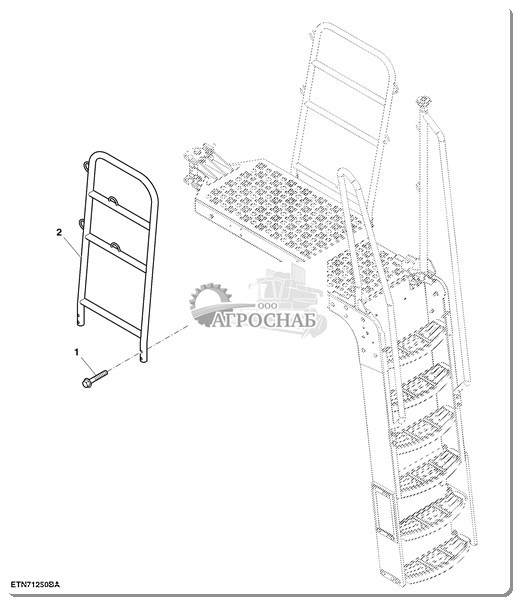 2

1

ООО
АГРОСНАБ

ETN71250BA